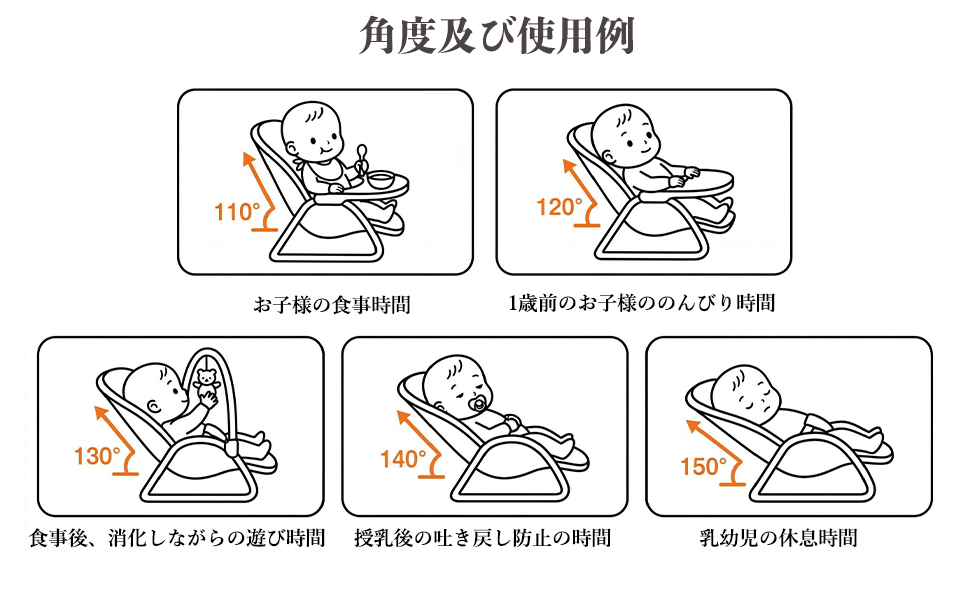 角度及び使用例

110°

お子様の食事時間

120°

1歳前のお子様ののんびり時間

130°

食事後、消化しながらの遊び時間

140°

授乳後の吐き戻し防止の時間

150°

乳幼児の休息時間