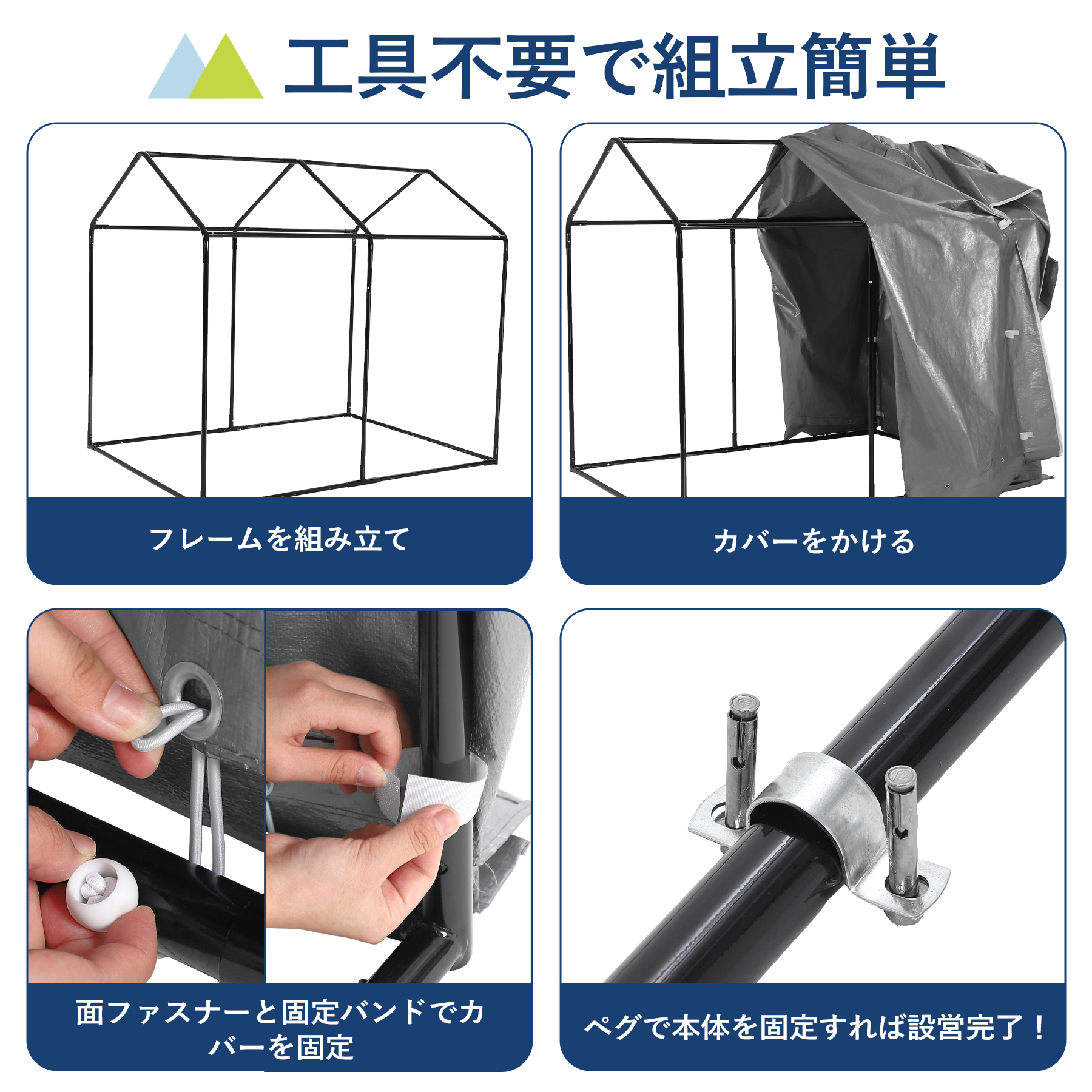 工具不要で組立簡単

フレームを組み立て

カバーをかける

面ファスナーと固定バンドでカバーを固定

ペグで本体を固定すれば設営完了！