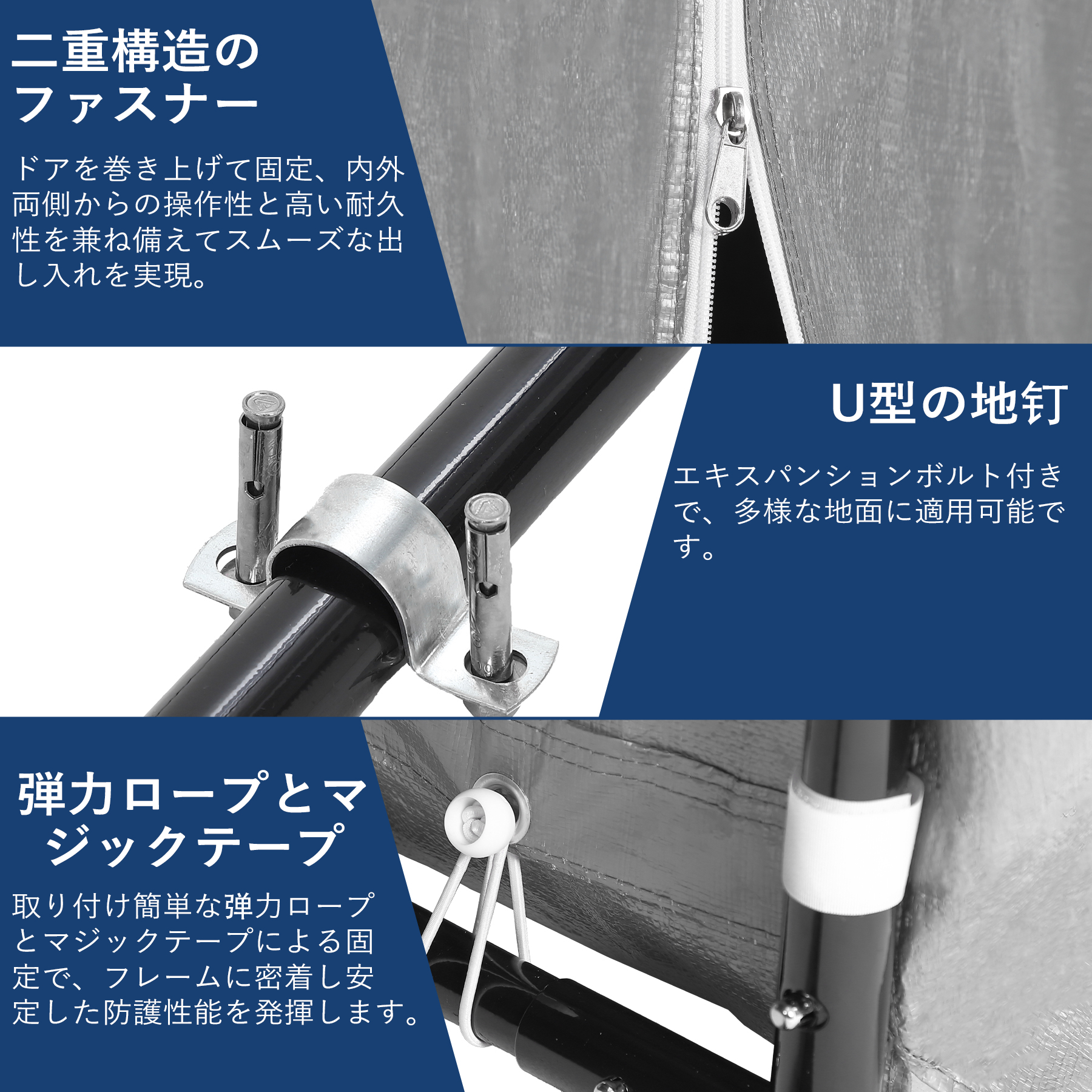 二重構造のファスナー

ドアを巻き上げて固定、内外両側からの操作性と高い耐久性を兼ね備えてスムーズな出し入れを実現。

U型の地釘

エキスパンションボルト付きで、多様な地面に適用可能です。

弾力ロープとマジックテープ

取り付け簡単な弾力ロープとマジックテープによる固定で、フレームに密着し安定した防護性能を発揮します。