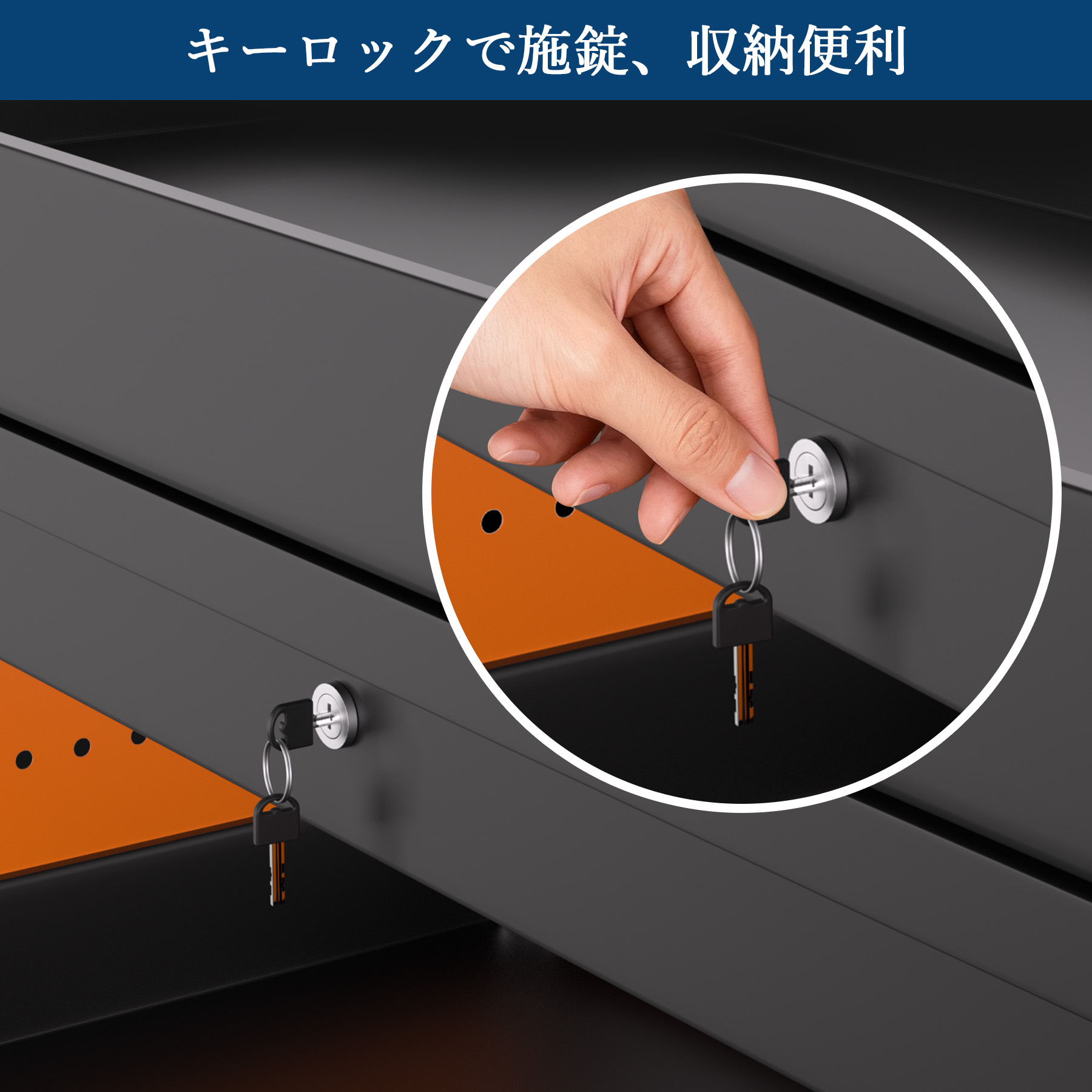 キーロックで施錠、収納便利