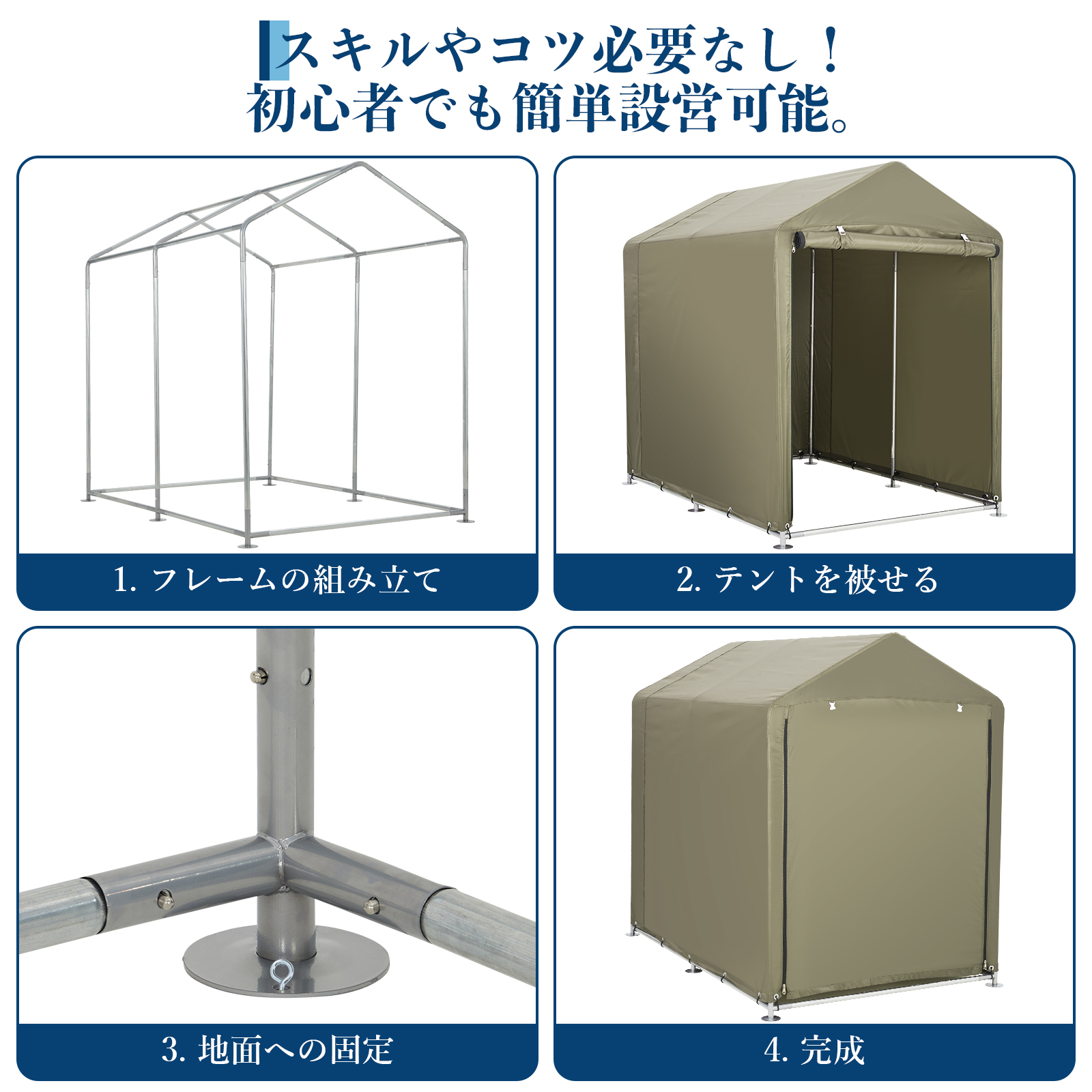 スキルやコツ必要なし！
初心者でも簡単設営可能。

1. フレームの組み立て

2. テントを被せる

3. 地面への固定

4. 完成