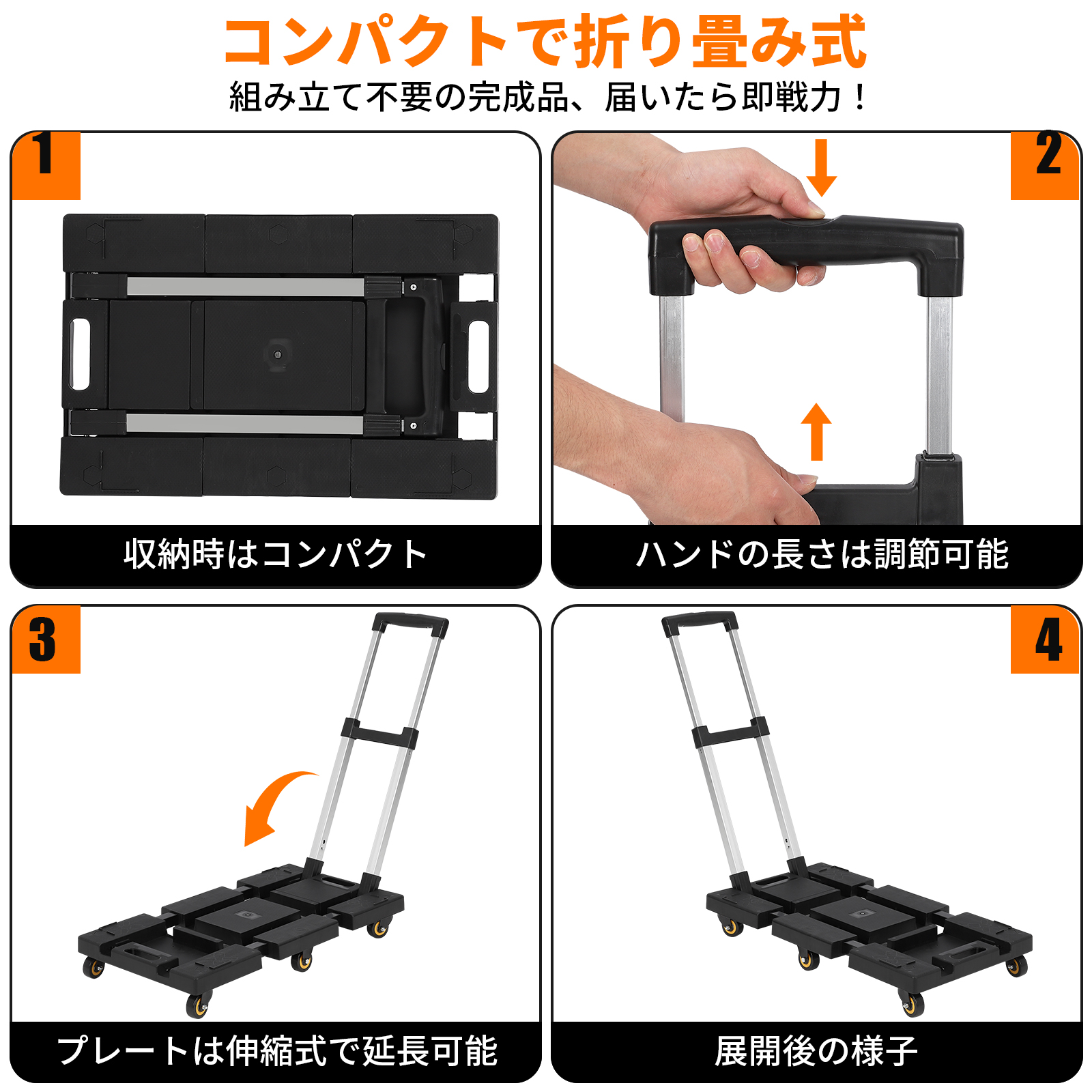 コンパクトで折り畳み式
組み立て不要の完成品、届いたら即戦力！

1
収納時はコンパクト

2
ハンドの長さは調節可能

3
プレートは伸縮式で延長可能

4
展開後の様子