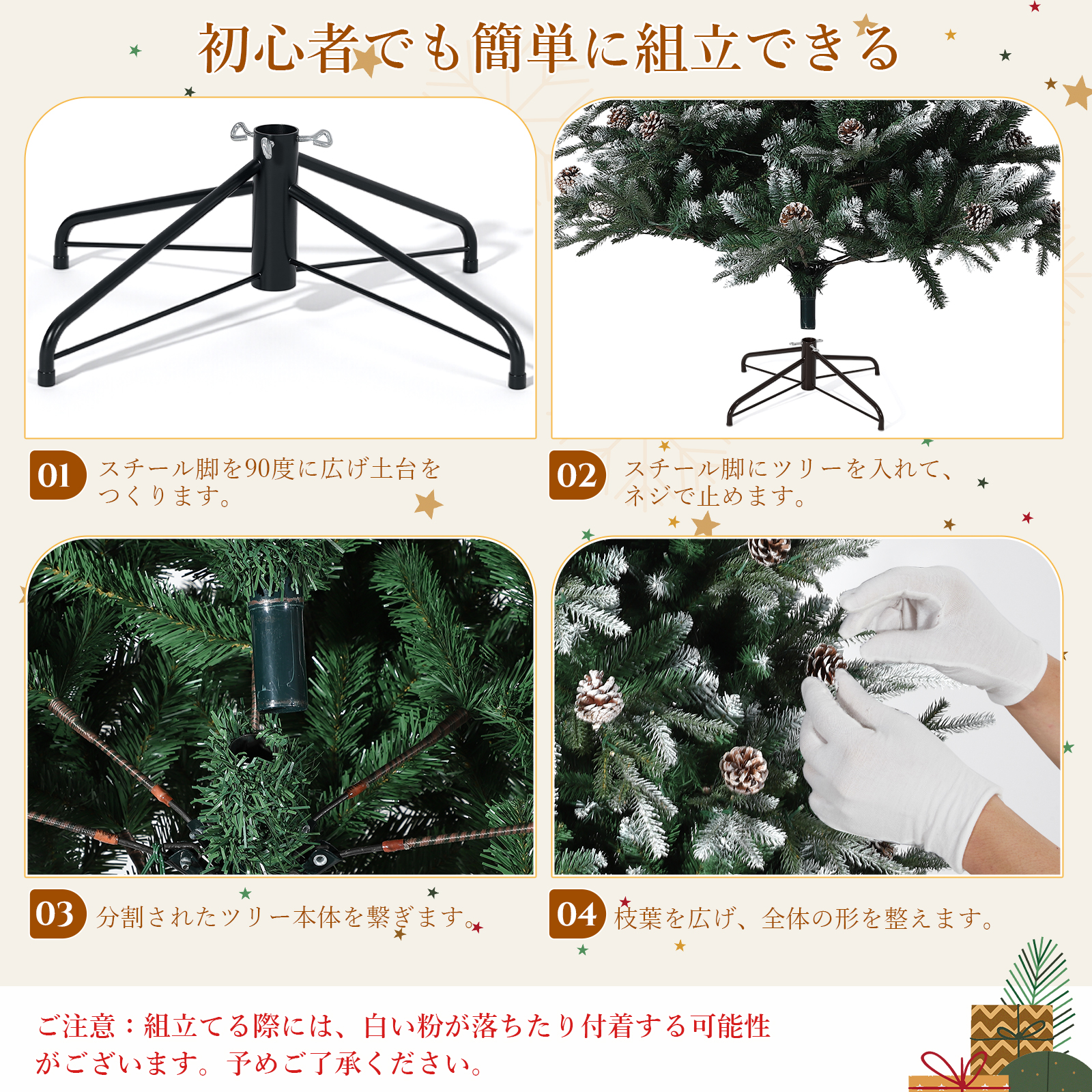 初心者でも簡単に組立できる

01 スチール脚を90度に広げ土台をつくります。

02 スチール脚にツリーを入れて、ネジで止めます。

03 分割されたツリー本体を繋ぎます。

04 枝葉を広げ、全体の形を整えます。

ご注意：組立てる際には、白い粉が落ちたり付着する可能性がございます。予めご了承ください。