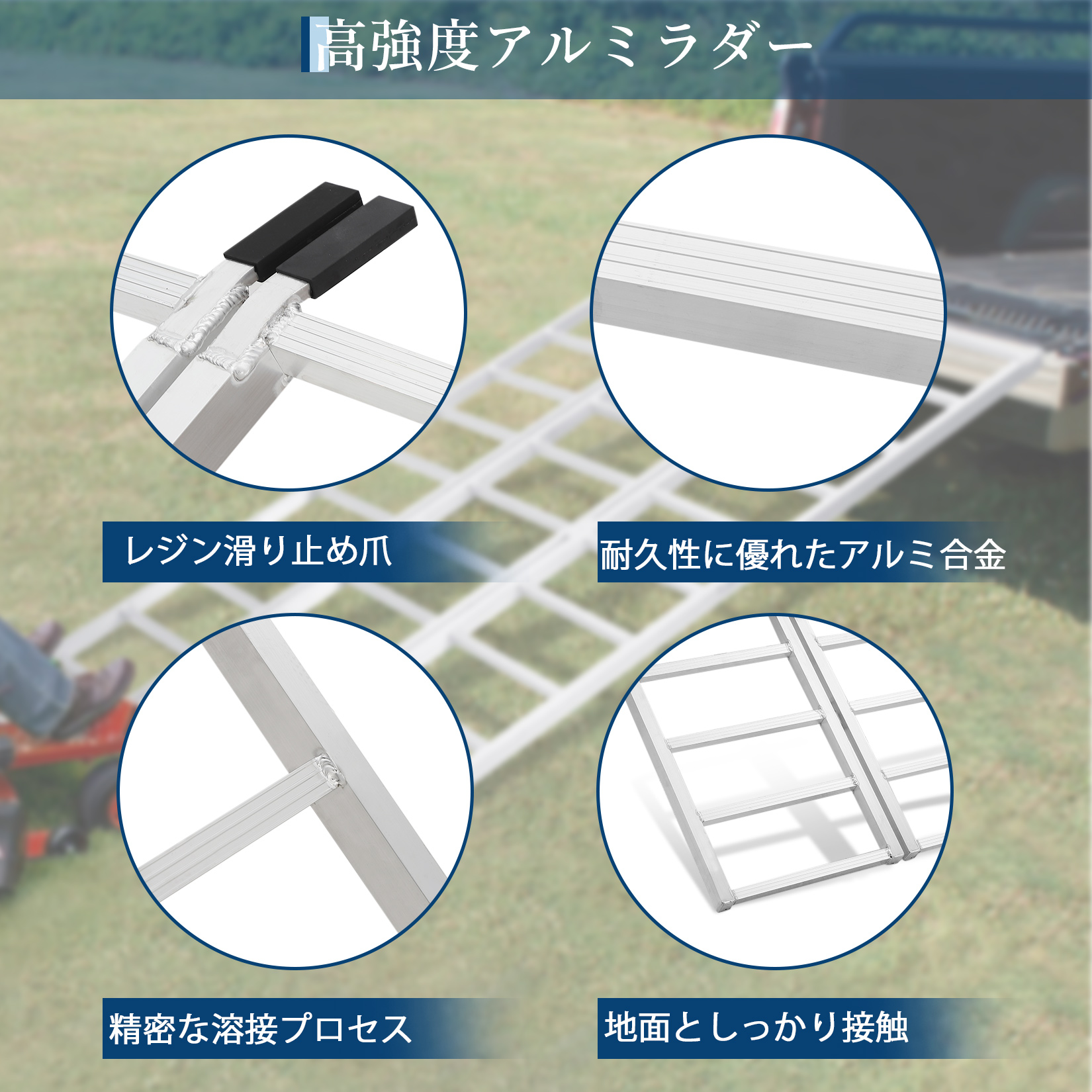 高強度アルミラダー

レジン滑り止め爪

耐久性に優れたアルミ合金

精密な溶接プロセス

地面としっかり接触