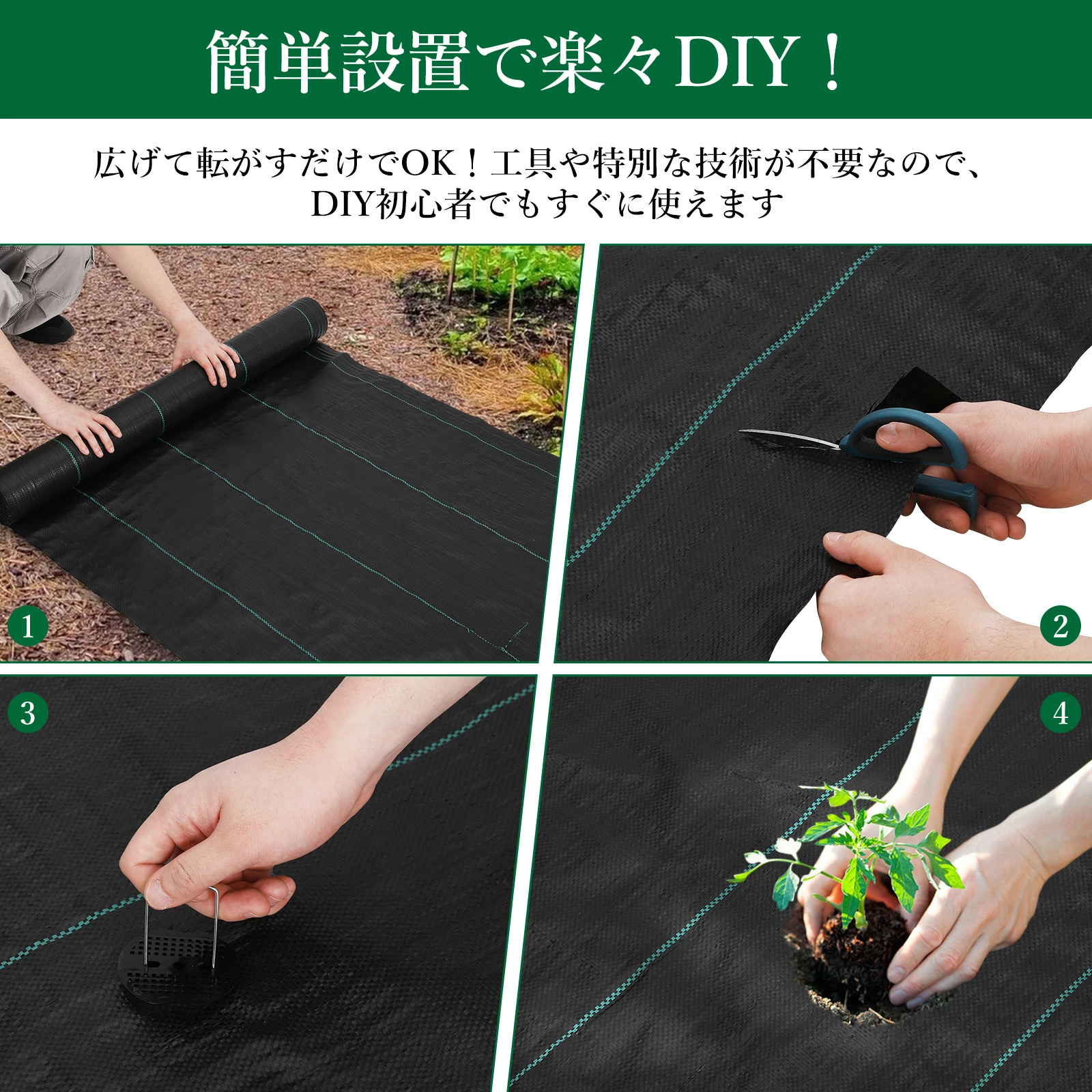 簡単設置で楽々DIY！

広げて転がすだけでOK！工具や特別な技術が不要なので、DIY初心者でもすぐに使えます

1

2

3

4