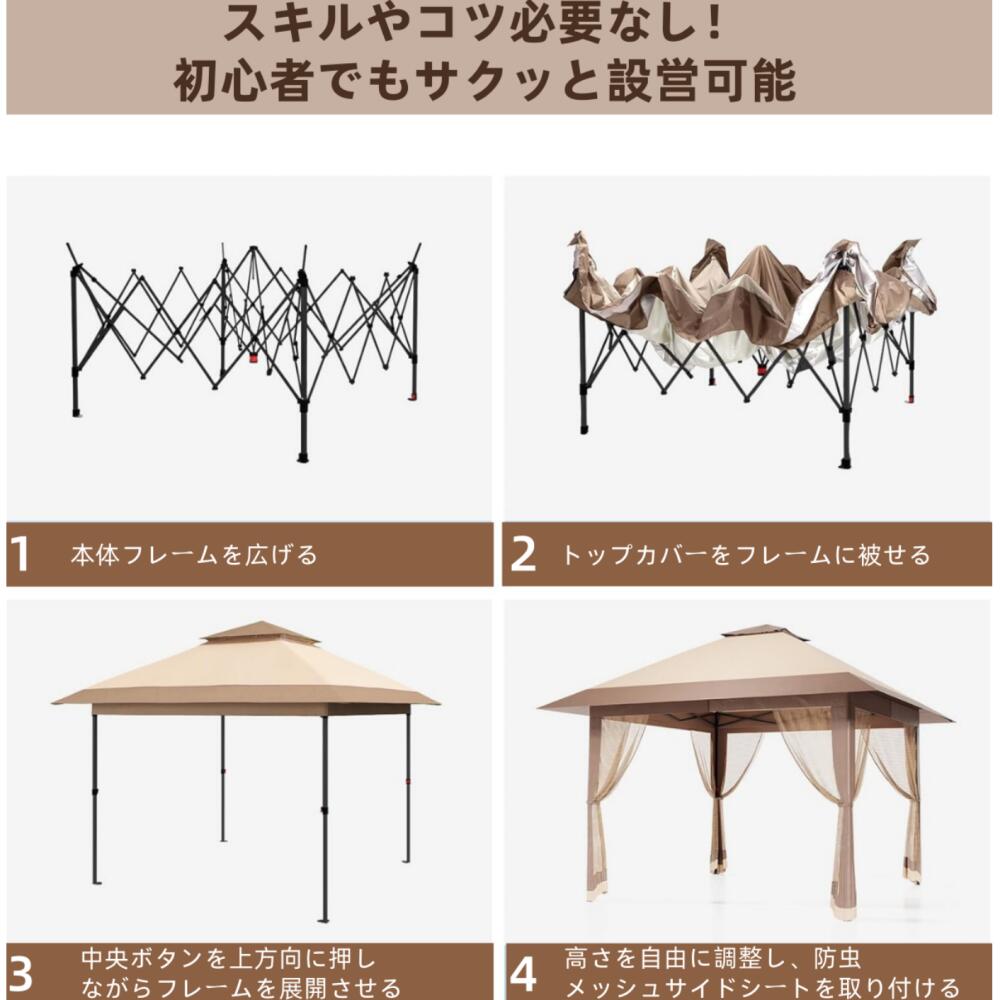 スキルやコツ必要なし!
初心者でもサクッと設営可能

1 本体フレームを広げる

2 トップカバーをフレームに被せる

3 中央ボタンを上方向に押しながらフレームを展開させる

4 高さを自由に調整し、防虫メッシュサイドシートを取り付ける