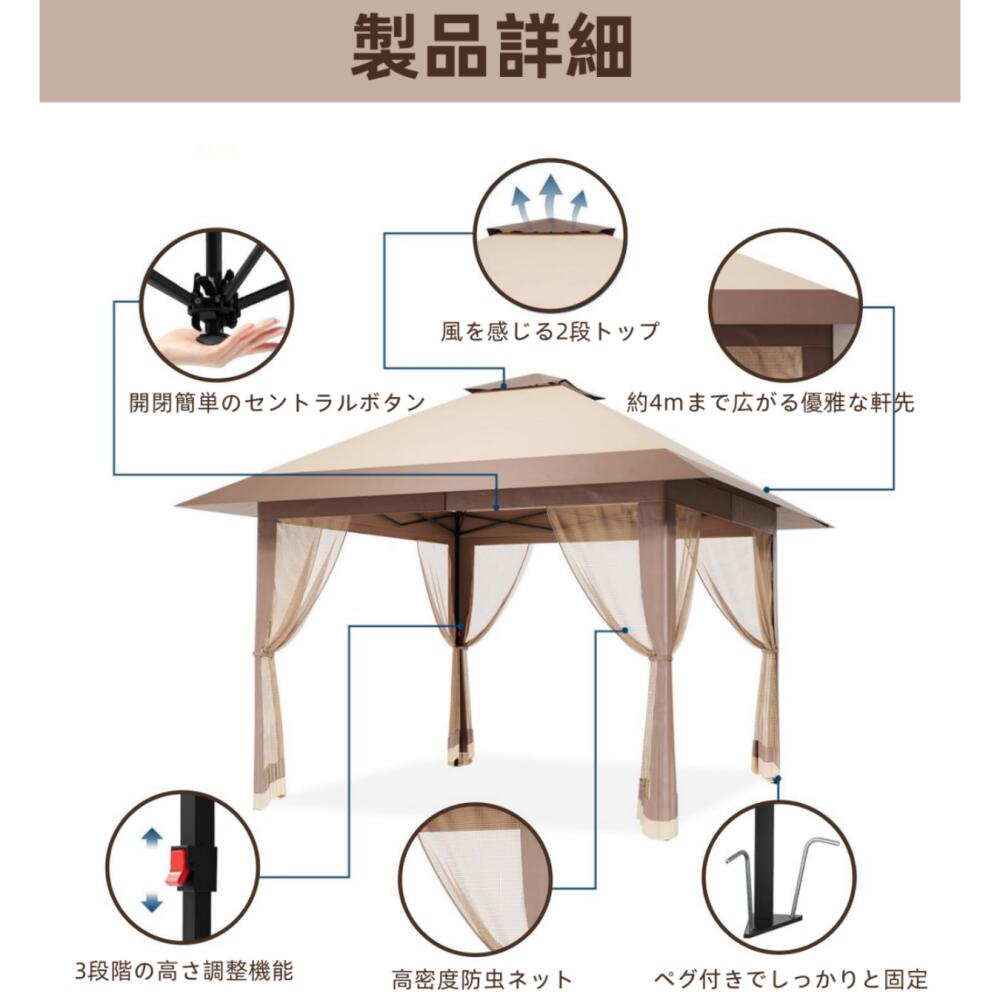 製品詳細

風を感じる2段トップ

開閉簡単のセントラルボタン

約4mまで広がる優雅な軒先

3段階の高さ調整機能

高密度防虫ネット

ペグ付きでしっかりと固定