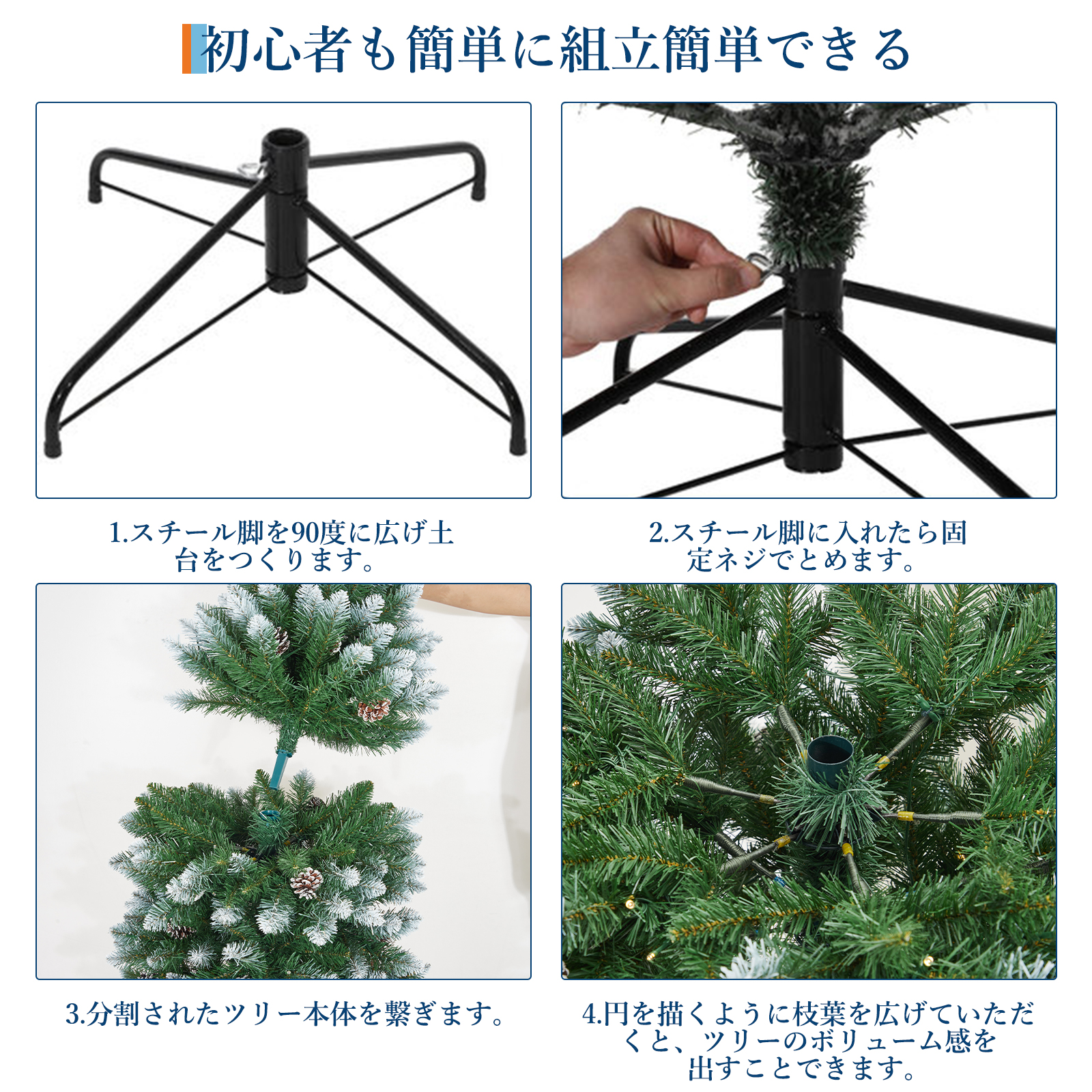 初心者も簡単に組立簡単できる

1.スチール脚を90度に広げ土台をつくります。

2.スチール脚に入れたら固定ネジでとめます。

3.分割されたツリー本体を繋ぎます。

4.円を描くように枝葉を広げていただくと、ツリーのボリューム感を出すことできます。