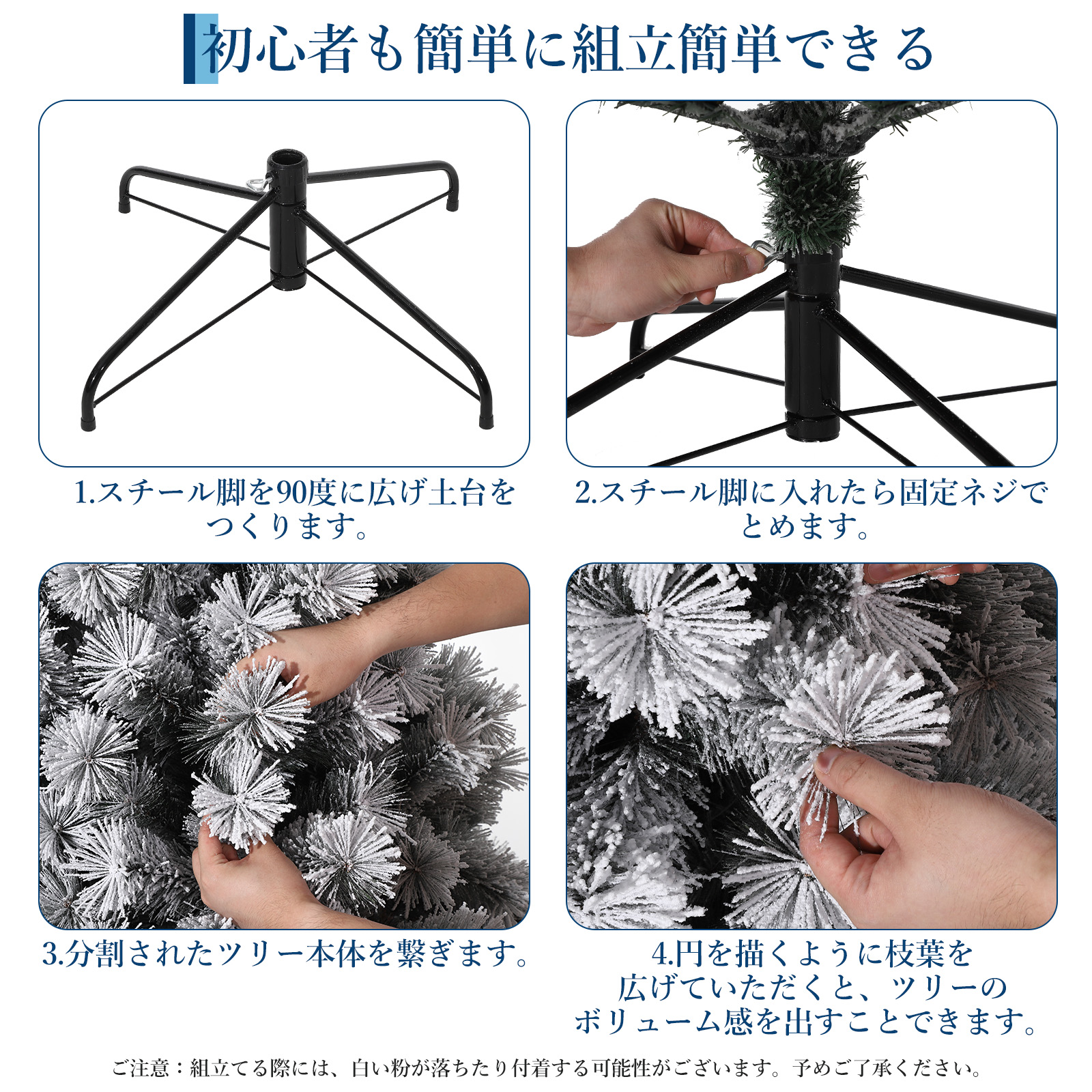 初心者も簡単に組立簡単できる

1.スチール脚を90度に広げ土台をつくります。

2.スチール脚に入れたら固定ネジでとめます。

3.分割されたツリー本体を繋ぎます。

4.円を描くように枝葉を広げていただくと、ツリーのボリューム感を出すことできます。

ご注意：組立てる際には、白い粉が落ちたり付着する可能性がございます。予めご了承ください。