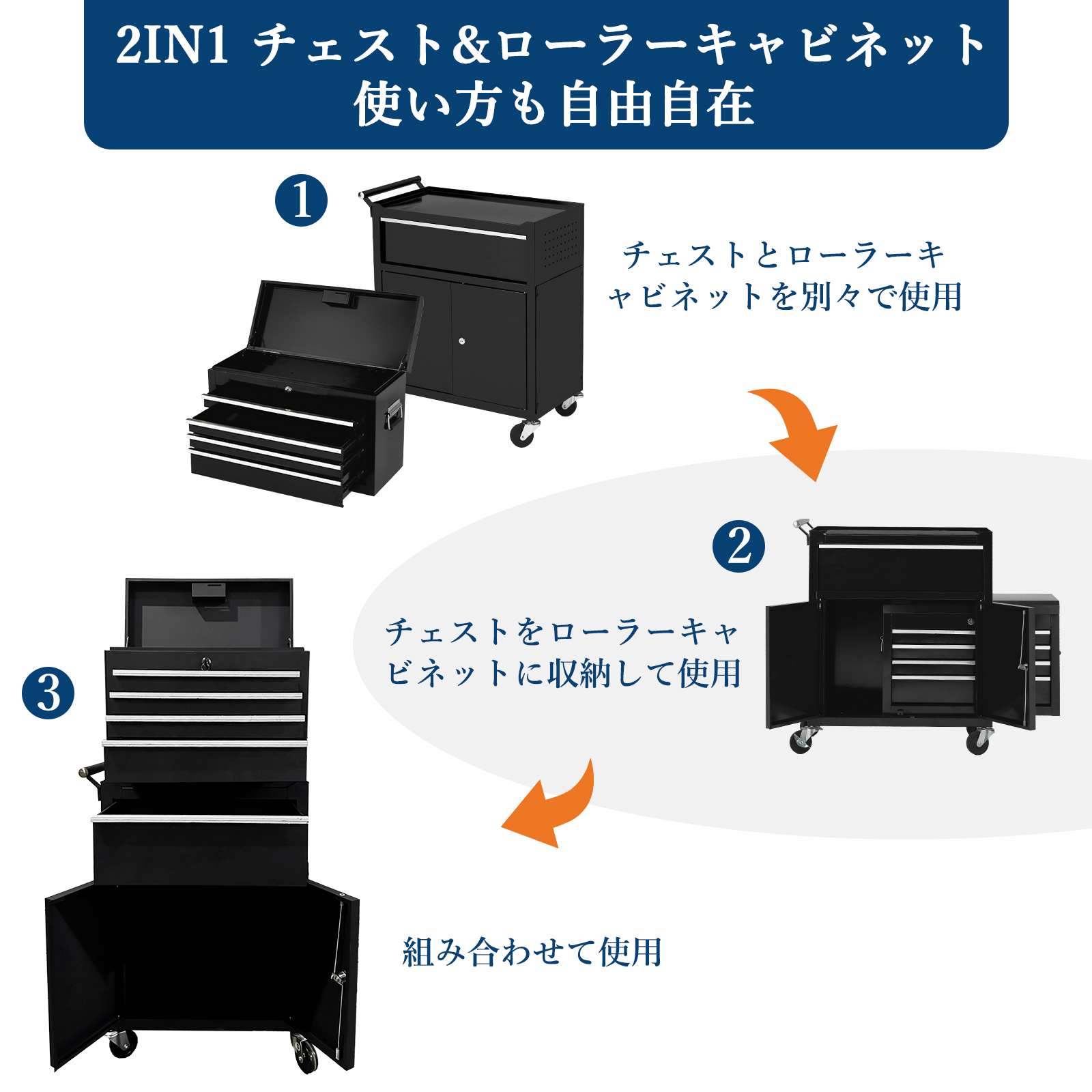 2IN1 チェスト&ローラーキャビネット
使い方も自由自在

1

チェストとローラーキャビネットを別々で使用

2

チェストをローラーキャビネットに収納して使用

3

組み合わせて使用