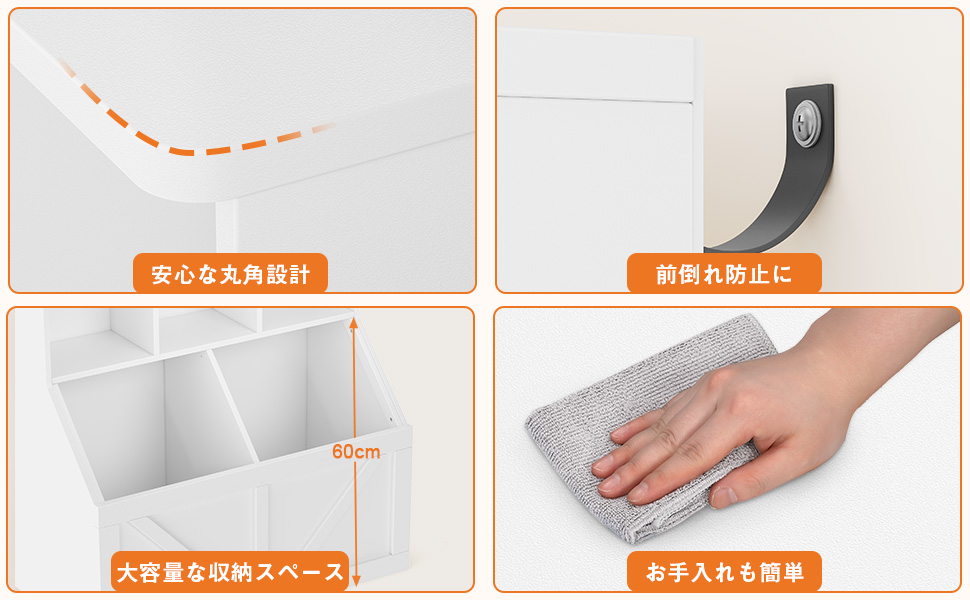 安心な丸角設計

前倒れ防止に

60cm

大容量な収納スペース

お手入れも簡単