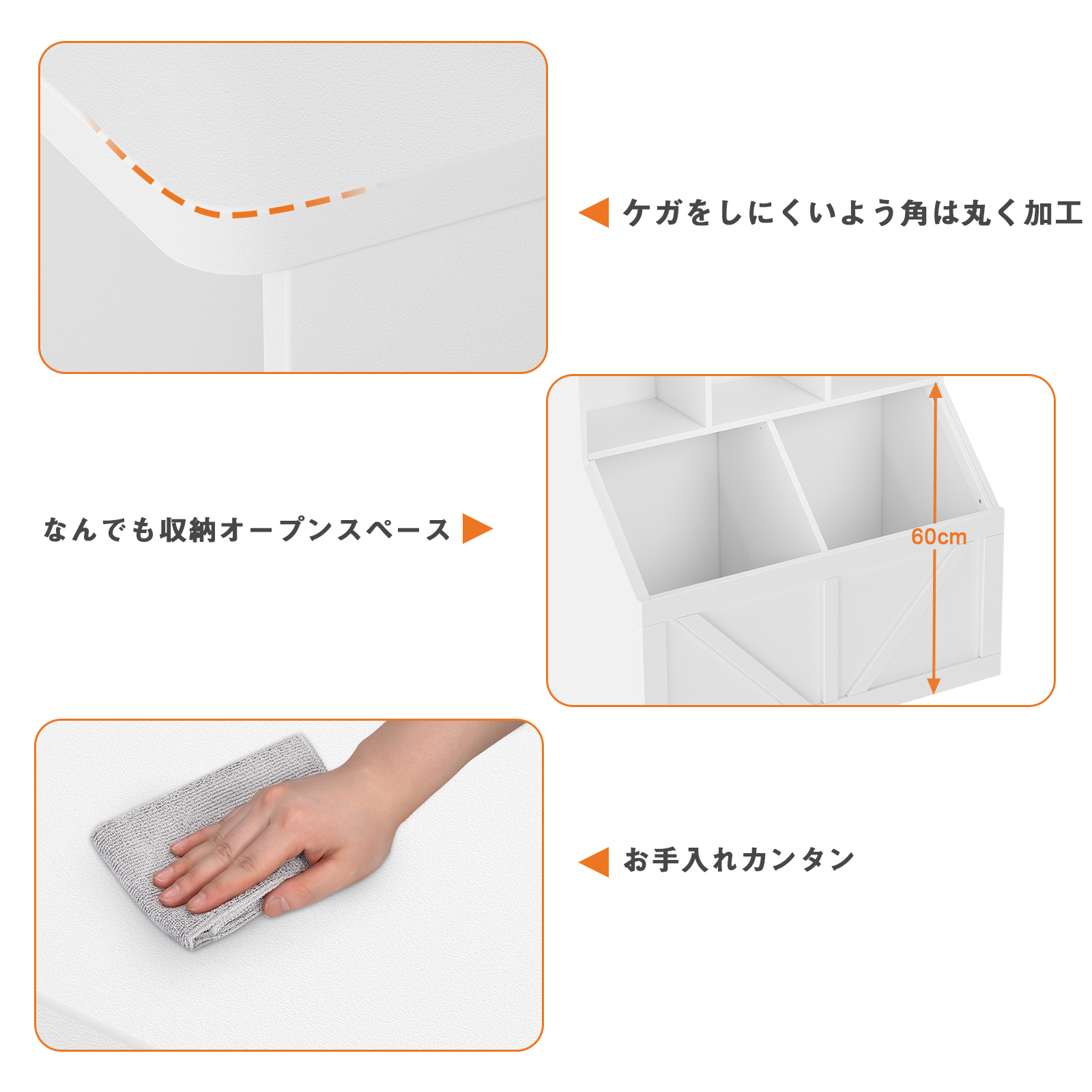 ケガをしにくいよう角は丸く加工

なんでも収納オープンスペース

60cm

お手入れカンタン