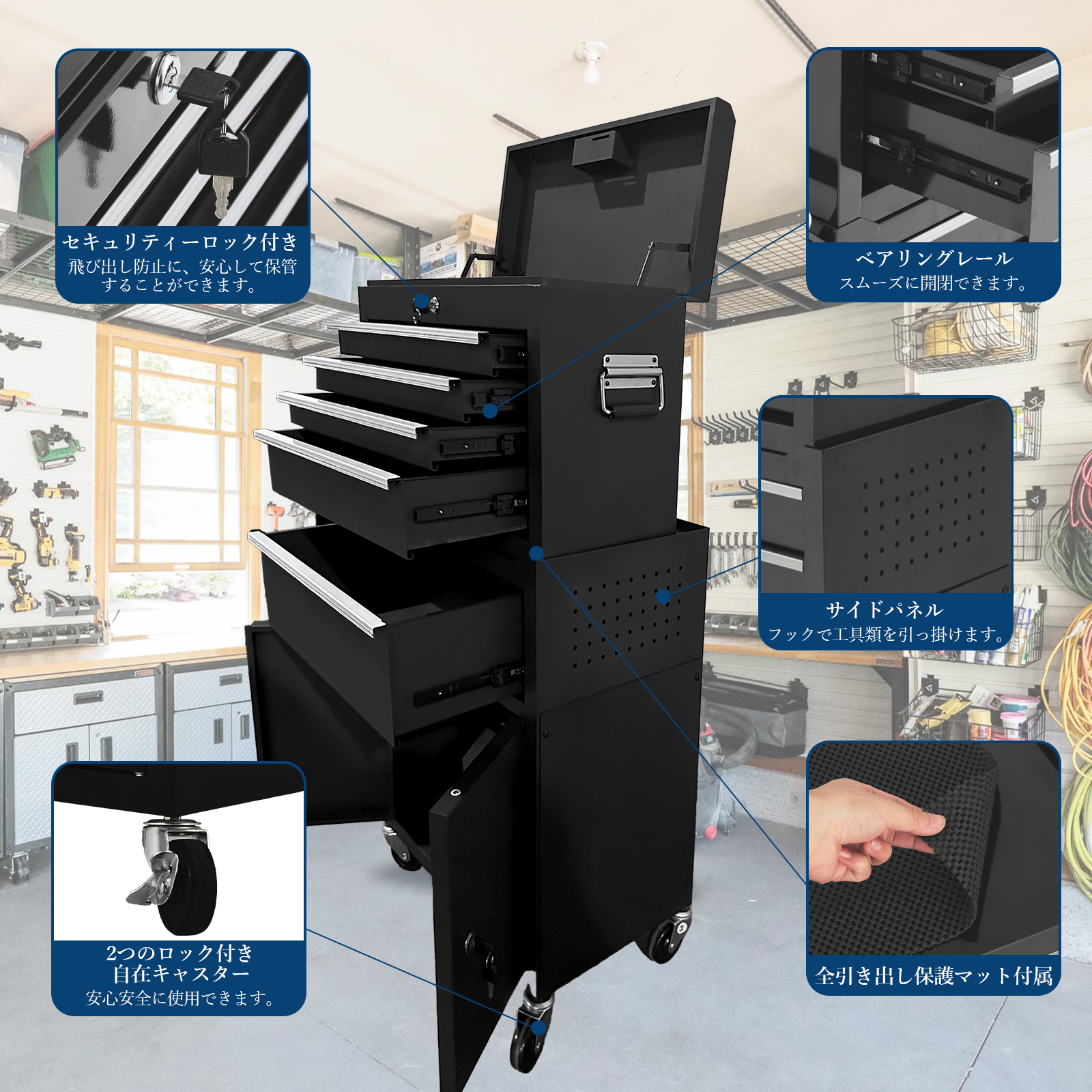 セキュリティーロック付き
飛び出し防止に、安心して保管することができます。

ベアリングレール
スムーズに開閉できます。

サイドパネル
フックで工具類を引っ掛けます。

2つのロック付き
自在キャスター
安心安全に使用できます。

全引き出し保護マット付属