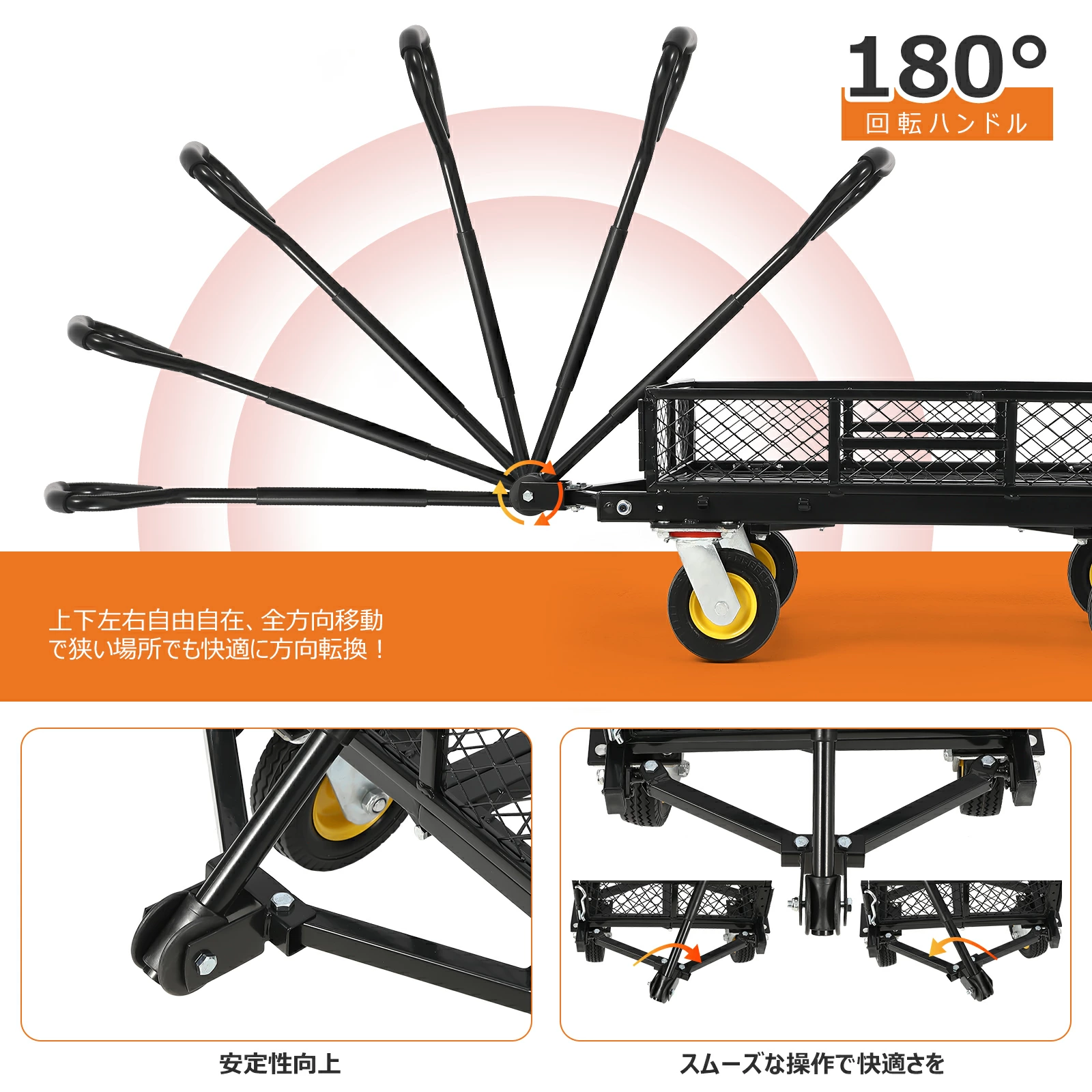 180°
回転ハンドル

上下左右自由自在、全方向移動で狭い場所でも快適に方向転換！

安定性向上

スムーズな操作で快適さを