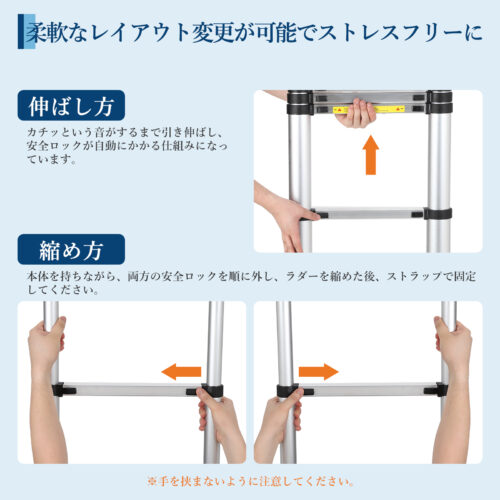 柔軟なレイアウト変更が可能でストレスフリーに

伸ばし方

カチッという音がするまで引き伸ばし、安全ロックが自動にかかる仕組みになっています。

縮め方

本体を持ちながら、両方の安全ロックを順に外し、ラダーを縮めた後、ストラップで固定してください。

※手を挟まないように注意してください。